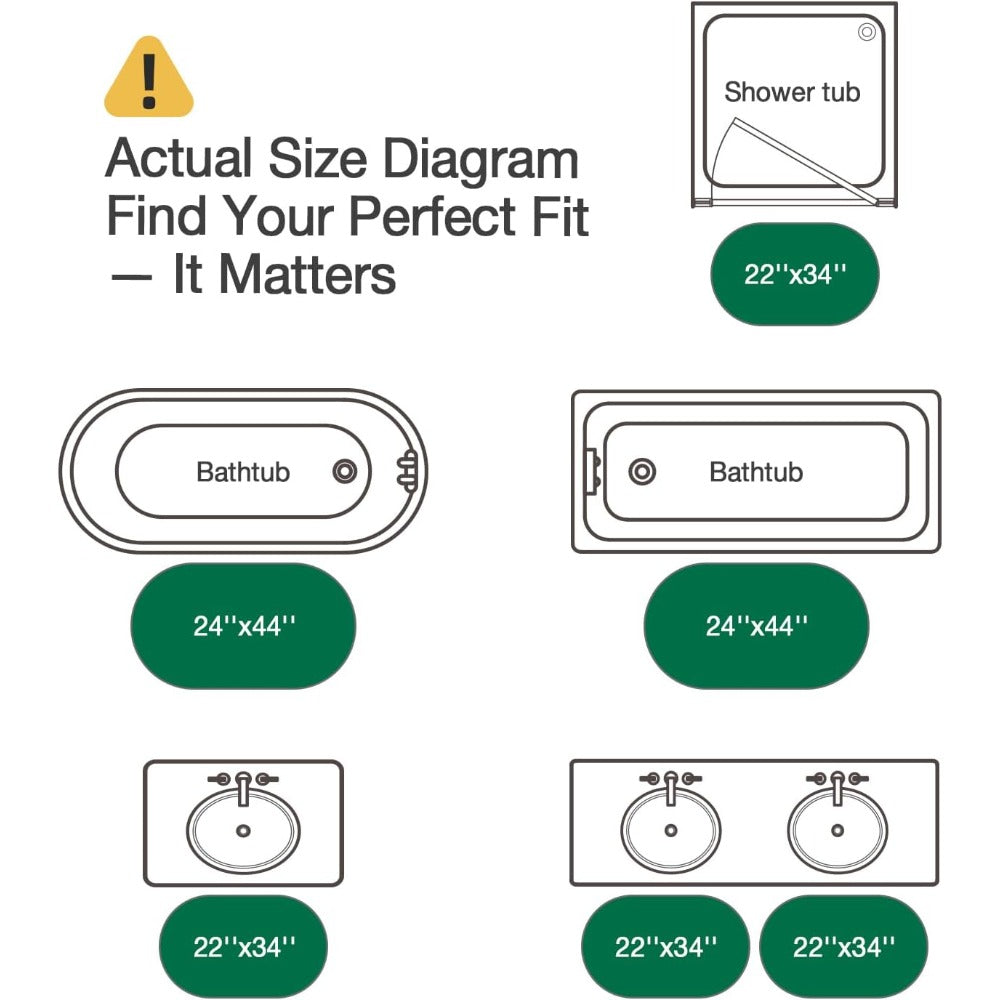 !

Actual Size Diagram
Find Your Perfect Fit
— It Matters

Shower tub

22''x34''

Bathtub

24''x44''

Bathtub

24''x44''

22''x34''

22''x34''

22''x34''